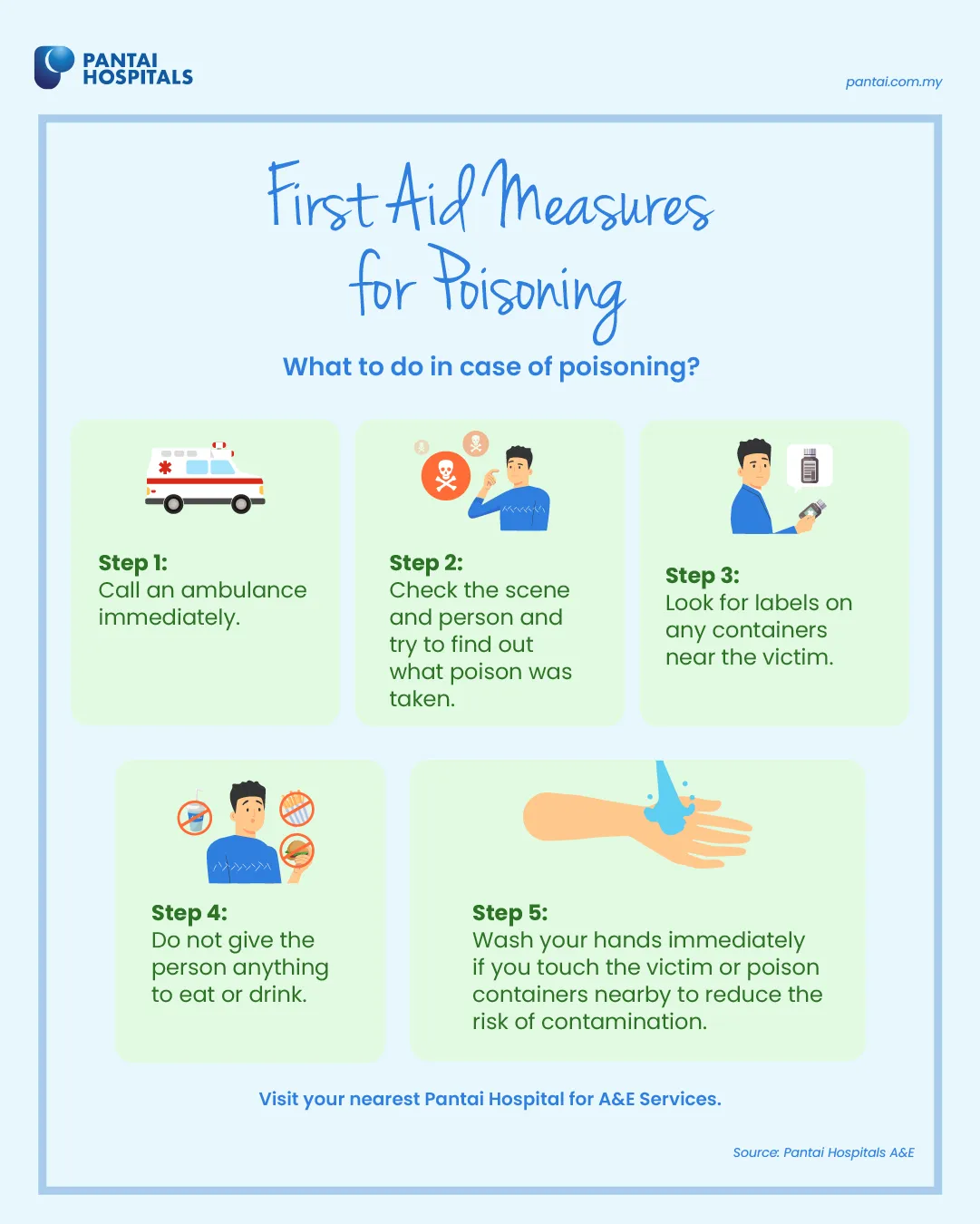 PANTAI HOSPITALS

pantai.com.my

First Aid Measures for Poisoning

What to do in case of poisoning?

Step 1:
Call an ambulance immediately.

Step 2:
Check the scene and person and try to find out what poison was taken.

Step 3:
Look for labels on any containers near the victim.

Step 4:
Do not give the person anything to eat or drink.

Step 5:
Wash your hands immediately if you touch the victim or poison containers nearby to reduce the risk of contamination.

Visit your nearest Pantai Hospital for A&E Services.

Source: Pantai Hospitals A&E