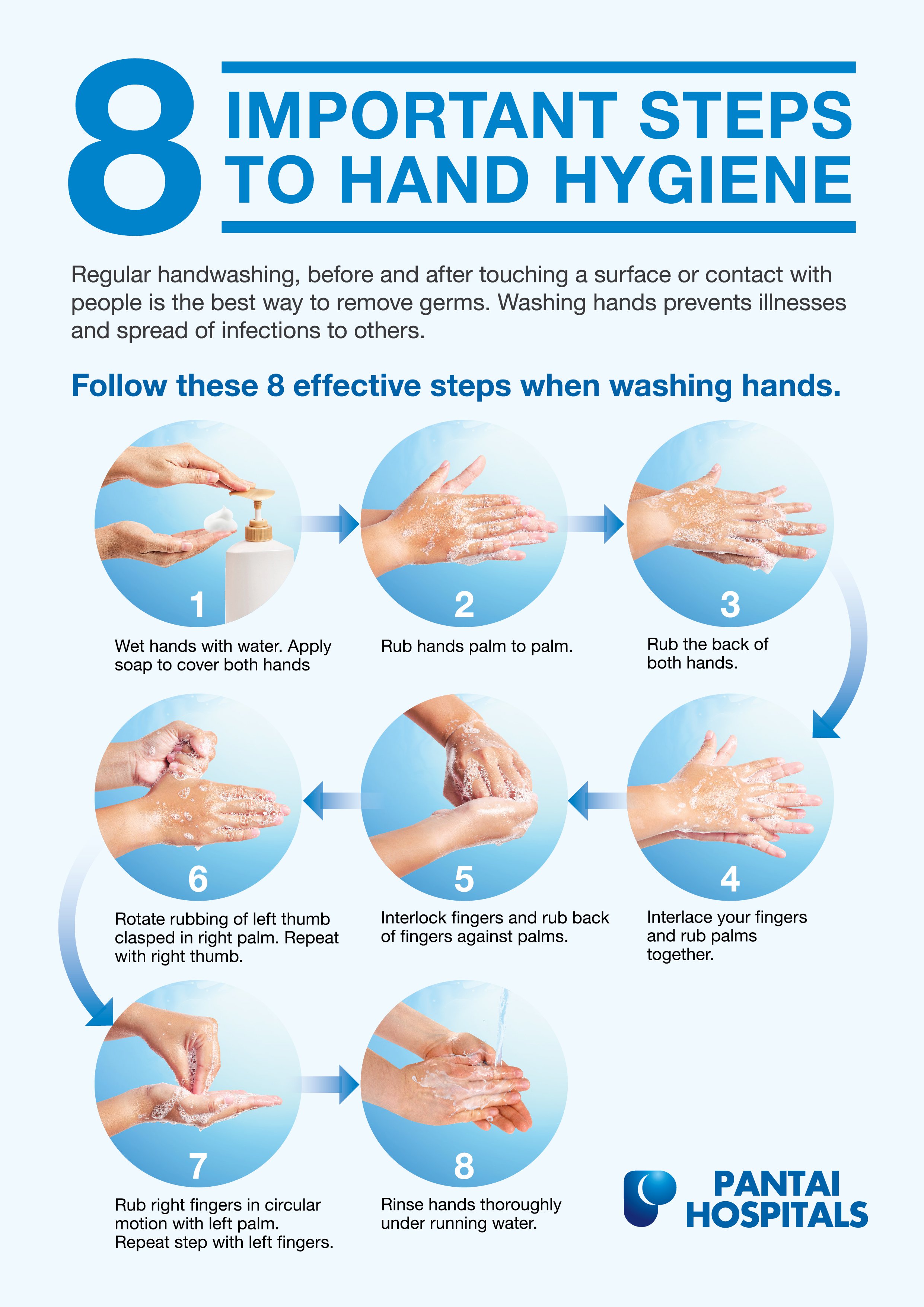 8 IMPORTANT STEPS TO HAND HYGIENE

Regular handwashing, before and after touching a surface or contact with people is the best way to remove germs. Washing hands prevents illnesses and spread of infections to others.

Follow these 8 effective steps when washing hands.

1
Wet hands with water. Apply soap to cover both hands

2
Rub hands palm to palm.

3
Rub the back of both hands.

4
Interlace your fingers and rub palms together.

5
Interlock fingers and rub back of fingers against palms.

6
Rotate rubbing of left thumb clasped in right palm. Repeat with right thumb.

7
Rub right fingers in circular motion with left palm. Repeat step with left fingers.

8
Rinse hands thoroughly under running water.

PANTAI HOSPITALS