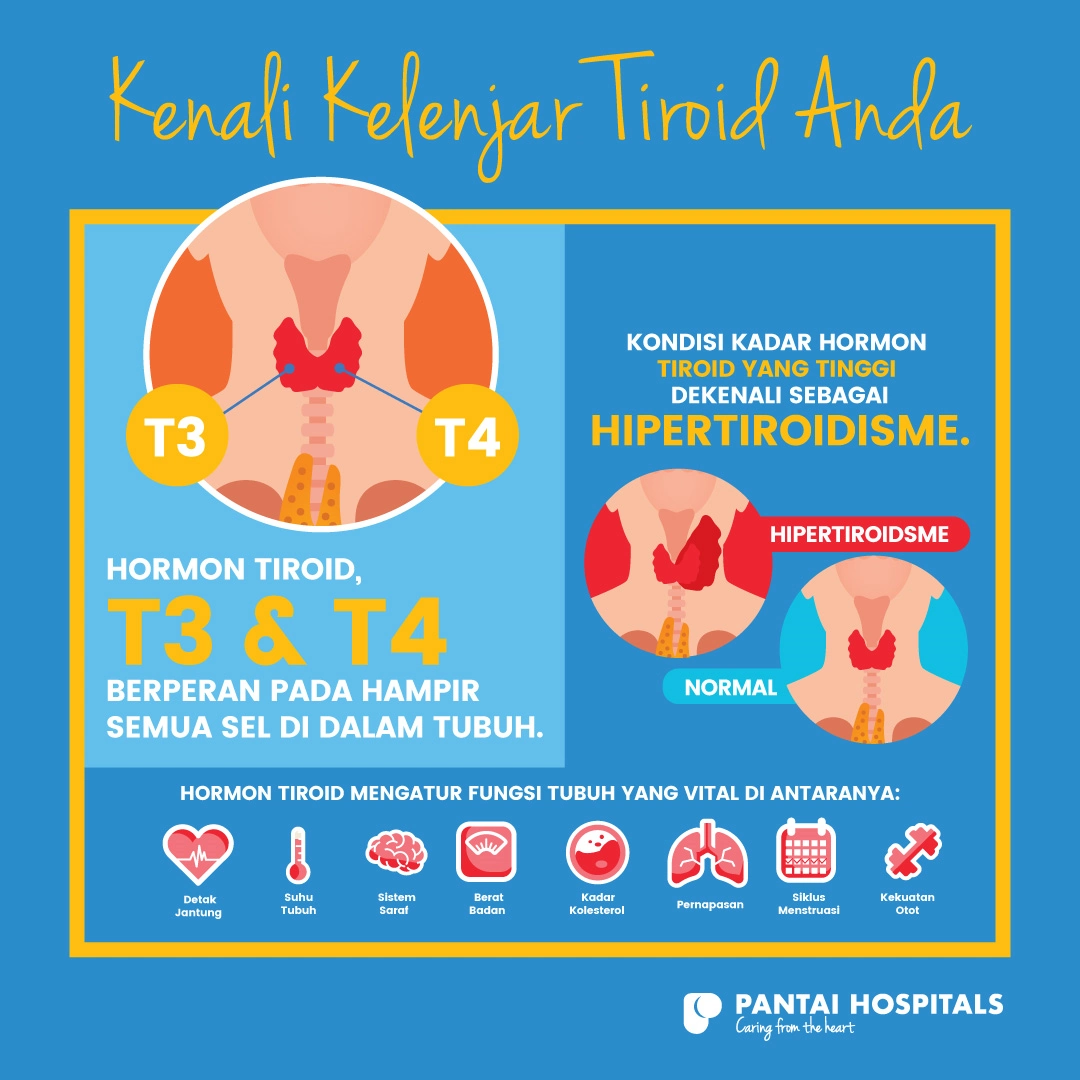 Kenali Kelenjar Tiroid Anda

T3

T4

HORMON TIROID,

T3 & T4

BERPERAN PADA HAMPIR SEMUA SEL DI DALAM TUBUH.

KONDISI KADAR HORMON TIROID YANG TINGGI DEKENALI SEBAGAI

HIPERTIROIDISME.

HIPERTIROIDSME

NORMAL

HORMON TIROID MENGATUR FUNGSI TUBUH YANG VITAL DI ANTARANYA:

Detak Jantung

Suhu Tubuh

Sistem Saraf

Berat Badan

Kadar Kolesterol

Pernapasan

Siklus Menstruasi

Kekuatan Otot

PANTAI HOSPITALS
Caring from the heart