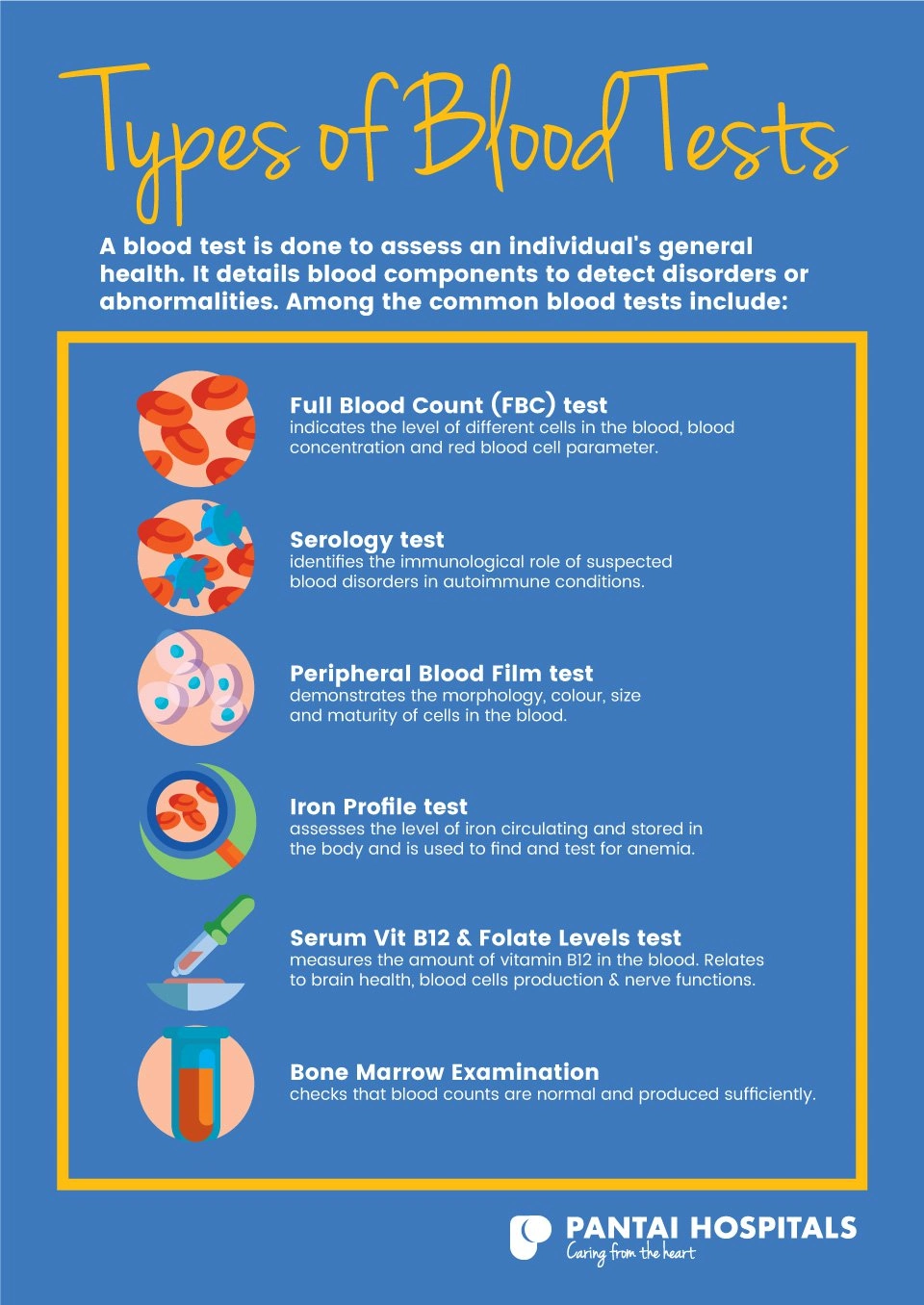 Types of Blood Tests

A blood test is done to assess an individual's general health. It details blood components to detect disorders or abnormalities. Among the common blood tests include:

Full Blood Count (FBC) test
indicates the level of different cells in the blood, blood concentration and red blood cell parameter.

Serology test
identifies the immunological role of suspected blood disorders in autoimmune conditions.

Peripheral Blood Film test
demonstrates the morphology, colour, size and maturity of cells in the blood.

Iron Profile test
assesses the level of iron circulating and stored in the body and is used to find and test for anemia.

Serum Vit B12 & Folate Levels test
measures the amount of vitamin B12 in the blood. Relates to brain health, blood cells production & nerve functions.

Bone Marrow Examination
checks that blood counts are normal and produced sufficiently.

PANTAI HOSPITALS
Caring from the heart